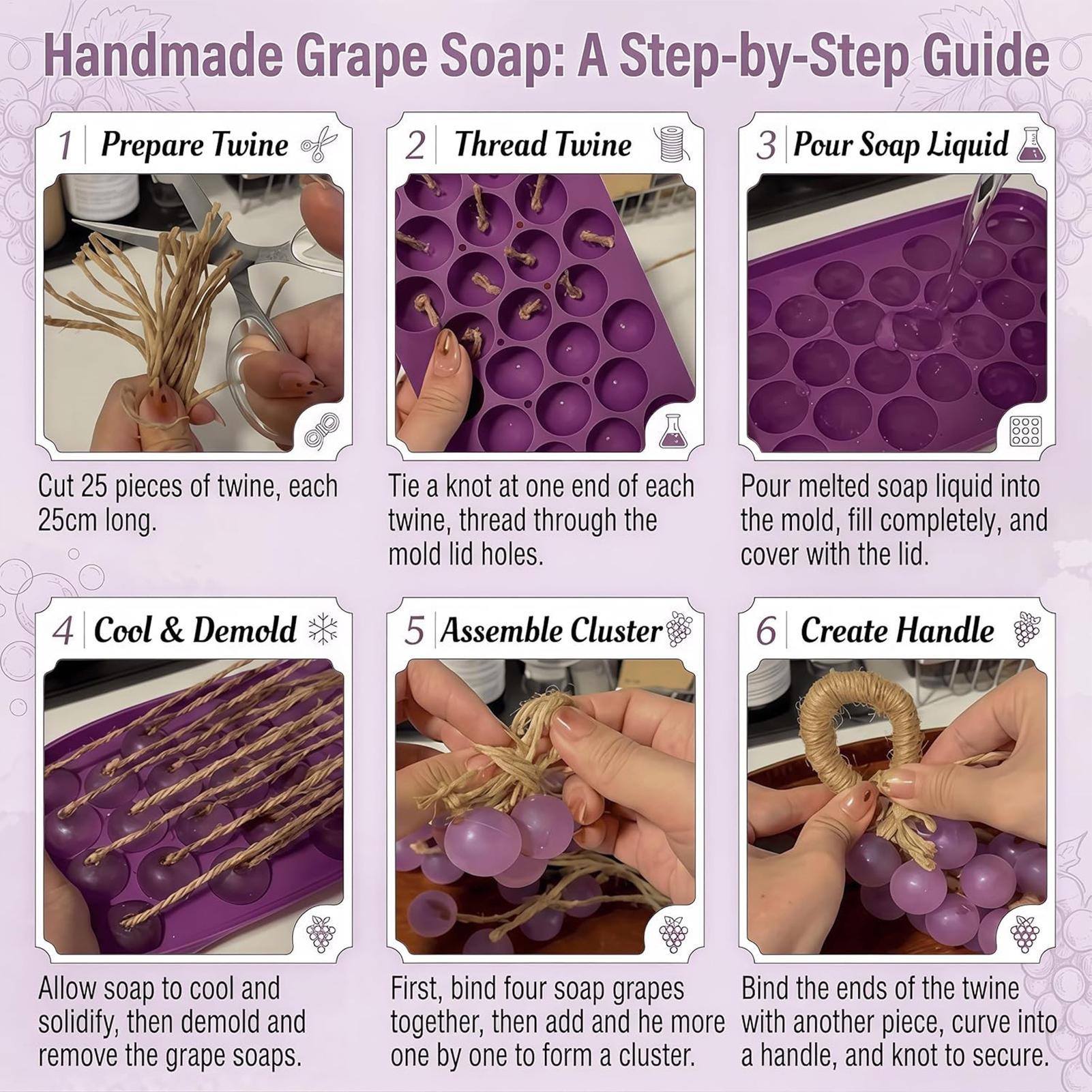 Handmade Grape Soap: A Step-by-Step Guide

1 Prepare Twine

Cut 25 pieces of twine, each 25cm long.

2 Thread Twine

Tie a knot at one end of each twine, thread through the mold lid holes.

3 Pour Soap Liquid

Pour melted soap liquid into the mold, fill completely, and cover with the lid.

4 Cool & Demold

Allow soap to cool and solidify, then demold and remove the grape soaps.

5 Assemble Cluster

First, bind four soap grapes together, then add and he more one by one to form a cluster.

6 Create Handle

Bind the ends of the twine with another piece, curve into a handle, and knot to secure.